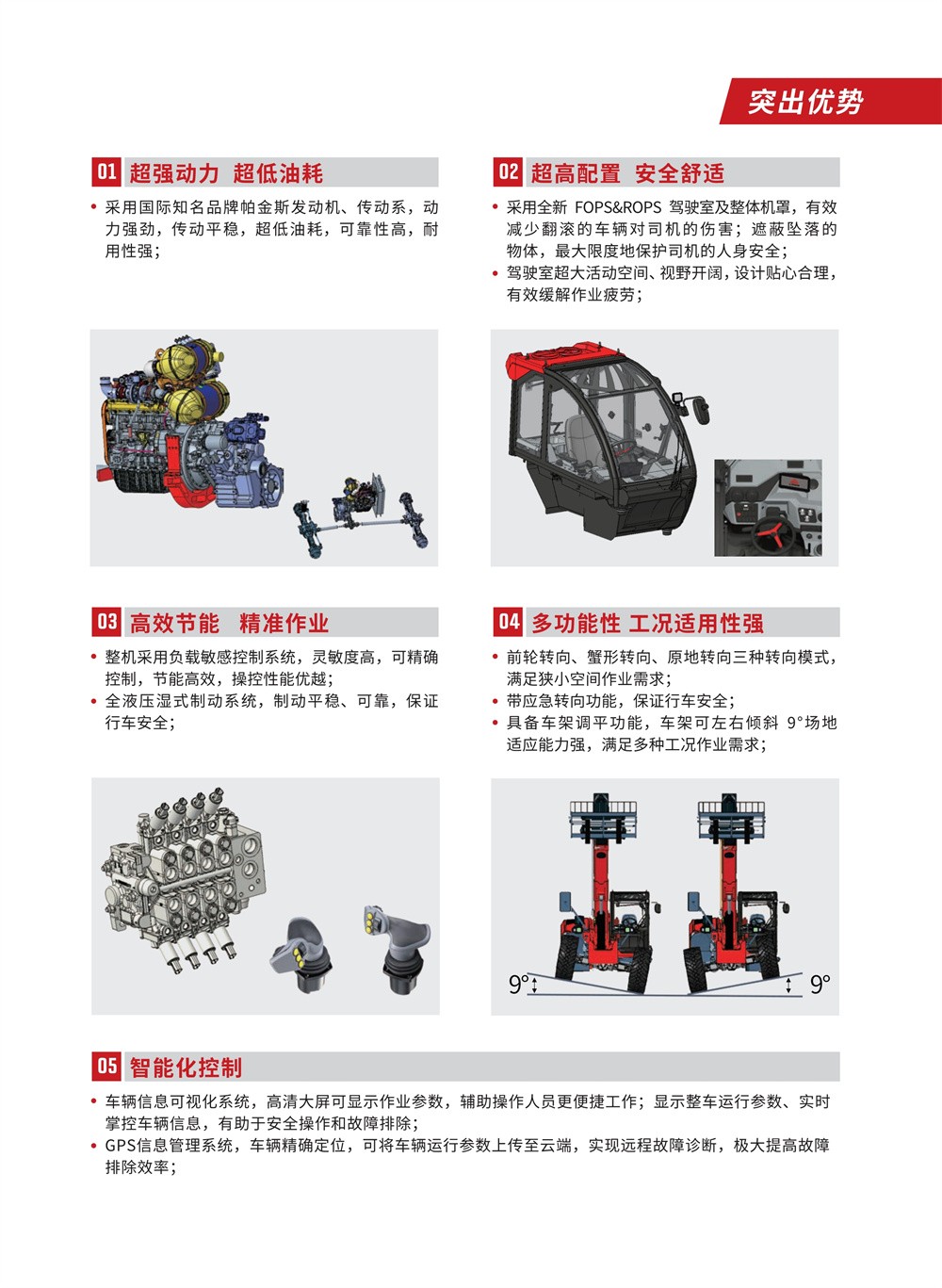 突出优势

01 超强动力 超低油耗

• 采用国际知名品牌帕金斯发动机、传动系，动力强劲，传动平稳，超低油耗，可靠性高，耐用性强；

02 超高配置 安全舒适

• 采用全新 FOPS&ROPS 驾驶室及整体机罩，有效减少翻滚的车辆对司机的伤害；遮蔽坠落的物体，最大限度地保护司机的人身安全；
• 驾驶室超大活动空间、视野开阔，设计贴心合理，有效缓解作业疲劳；

03 高效节能 精准作业

• 整机采用负载敏感控制系统，灵敏度高，可精确控制，节能高效，操控性能优越；
• 全液压湿式制动系统，制动平稳、可靠，保证行车安全；

04 多功能性 工况适用性强

• 前轮转向、蟹形转向、原地转向三种转向模式，满足狭小空间作业需求；
• 带应急转向功能，保证行车安全；
• 具备车架调平功能，车架可左右倾斜 9°场地适应能力强，满足多种工况作业需求；

9°

9°

05 智能化控制

• 车辆信息可视化系统，高清大屏可显示作业参数，辅助操作人员更便捷工作；显示整车运行参数、实时掌控车辆信息，有助于安全操作和故障排除；
• GPS信息管理系统，车辆精确定位，可将车辆运行参数上传至云端，实现远程故障诊断，极大提高故障排除效率；